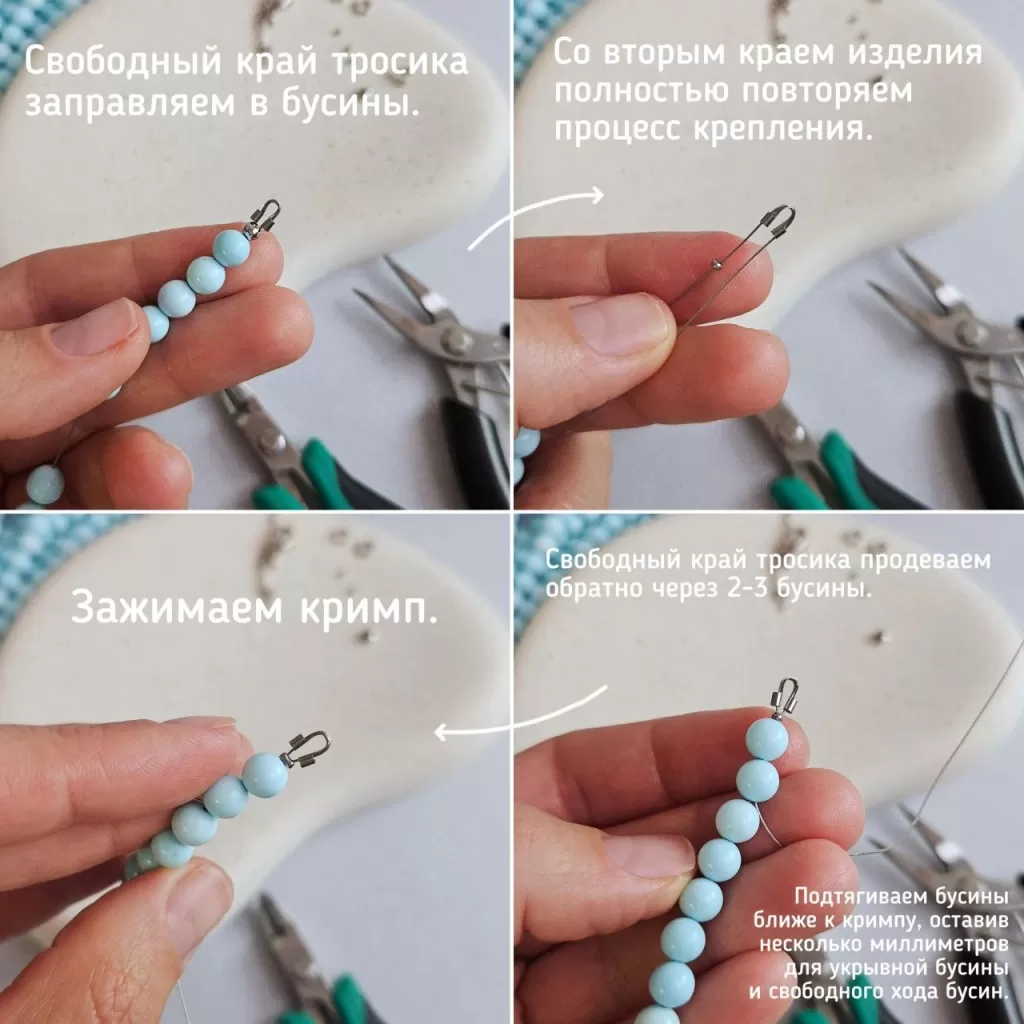 Свободный край тросика заправляем в бусины.

Со вторым краем изделия полностью повторяем процесс крепления.

Зажимаем кримп.

Свободный край тросика продеваем обратно через 2-3 бусины.

Подтягиваем бусины ближе к кримпу, оставив несколько миллиметров для укрывной бусины и свободного хода бусин.